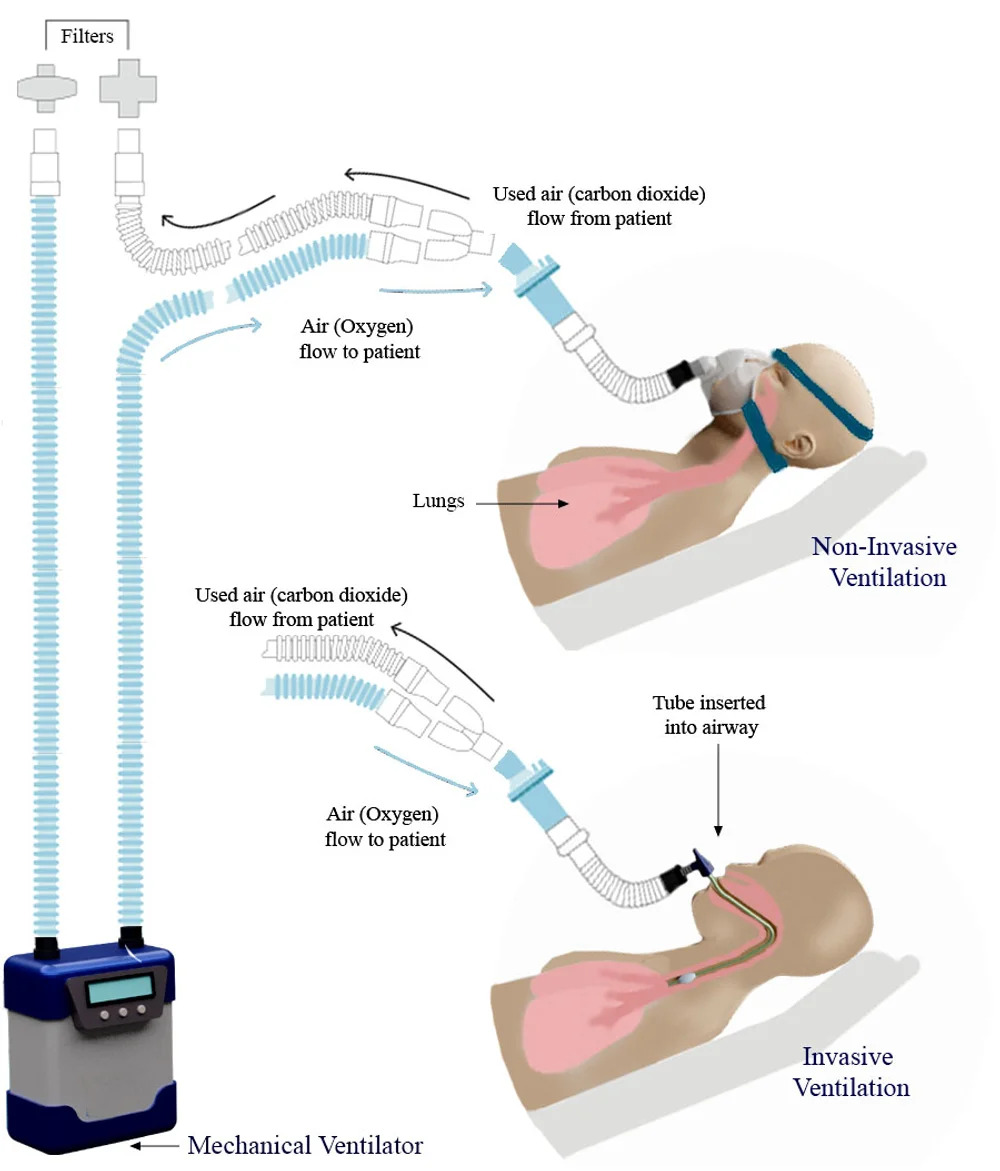 Filters

Used air (carbon dioxide) flow from patient

Air (Oxygen) flow to patient

Lungs

Non-Invasive Ventilation

Used air (carbon dioxide) flow from patient

Tube inserted into airway

Air (Oxygen) flow to patient

Invasive Ventilation

Mechanical Ventilator